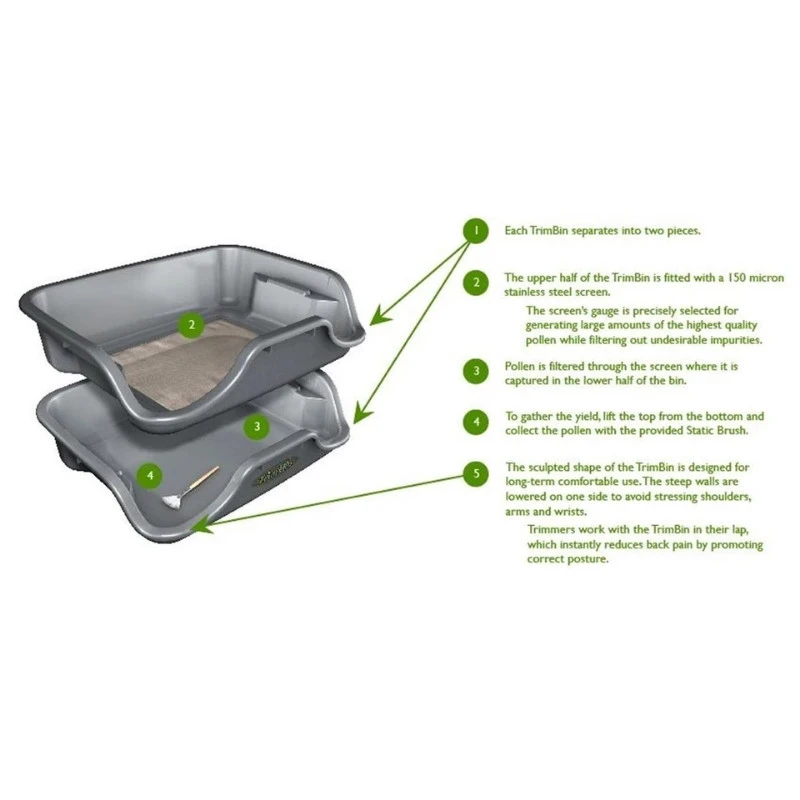 2

3

4

1 Each TrimBin separates into two pieces.

2 The upper half of the TrimBin is fitted with a 150 micron stainless steel screen.

The screen's gauge is precisely selected for generating large amounts of the highest quality pollen while filtering out undesirable impurities.

3 Pollen is filtered through the screen where it is captured in the lower half of the bin.

4 To gather the yield, lift the top from the bottom and collect the pollen with the provided Static Brush.

5 The sculpted shape of the TrimBin is designed for long-term comfortable use. The steep walls are lowered on one side to avoid stressing shoulders, arms and wrists.

Trimmers work with the TrimBin in their lap, which instantly reduces back pain by promoting correct posture.